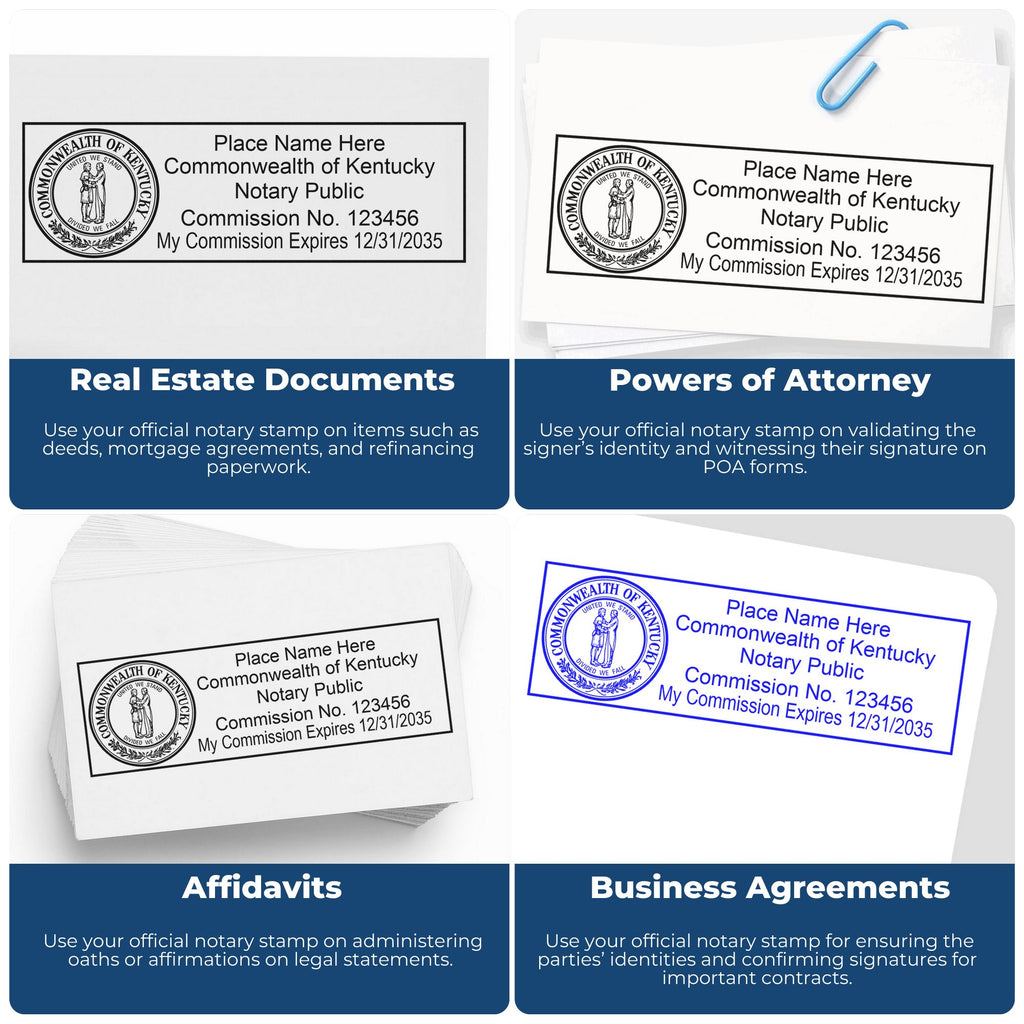 COMMONWEALTH OF KENTUCKY
UNITED WE STAND
DIVIDED WE FALL
Place Name Here
Commonwealth of Kentucky
Notary Public
Commission No. 123456
My Commission Expires 12/31/2035

Real Estate Documents

Use your official notary stamp on items such as deeds, mortgage agreements, and refinancing paperwork.

COMMONWEALTH OF KENTUCKY
UNITED WE STAND
DIVIDED WE FALL
Place Name Here
Commonwealth of Kentucky
Notary Public
Commission No. 123456
My Commission Expires 12/31/2035

Powers of Attorney

Use your official notary stamp on validating the signer's identity and witnessing their signature on POA forms.

COMMONWEALTH OF KENTUCKY
UNITED WE STAND
DIVIDED WE FALL
Place Name Here
Commonwealth of Kentucky
Notary Public
Commission No. 123456
My Commission Expires 12/31/2035

Affidavits

Use your official notary stamp on administering oaths or affirmations on legal statements.

COMMONWEALTH OF KENTUCKY
UNITED WE STAND
DIVIDED WE FALL
Place Name Here
Commonwealth of Kentucky
Notary Public
Commission No. 123456
My Commission Expires 12/31/2035

Business Agreements

Use your official notary stamp for ensuring the parties' identities and confirming signatures for important contracts.