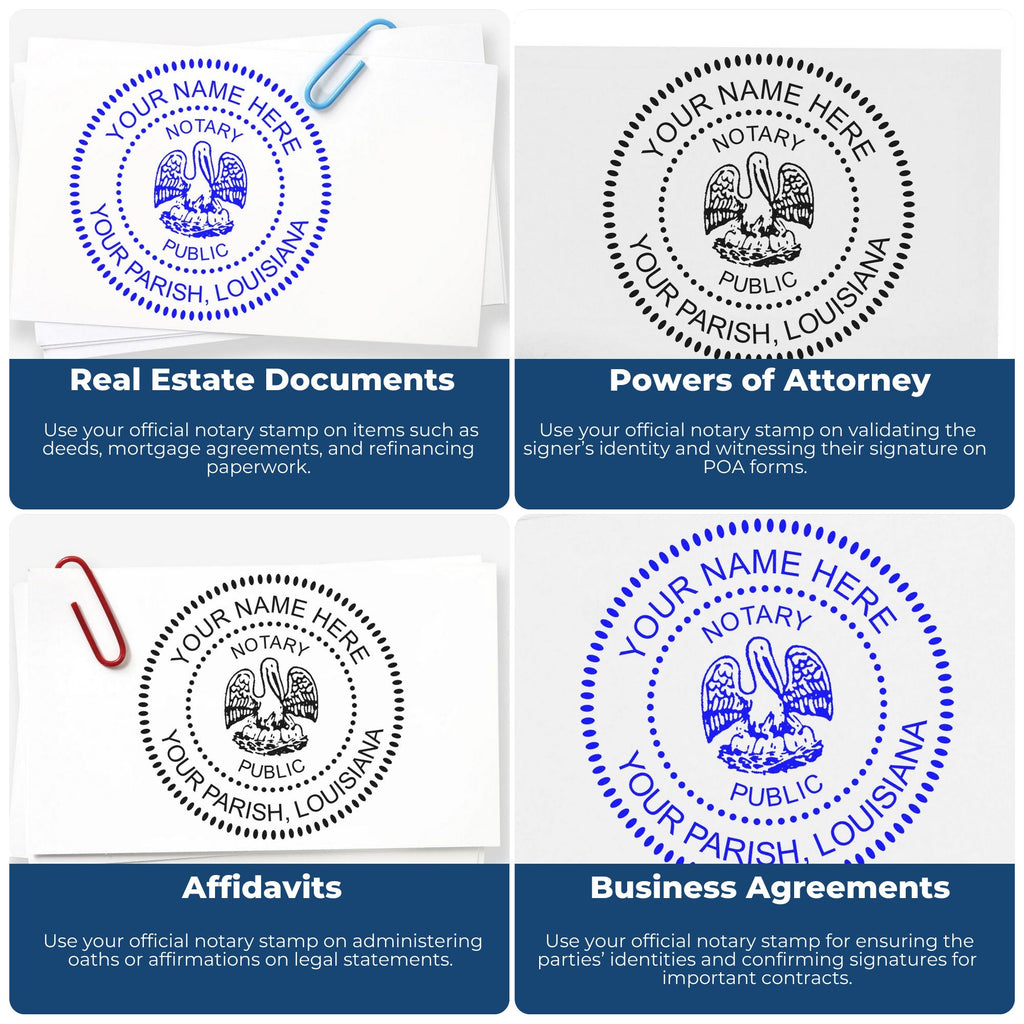 YOUR NAME HERE
NOTARY
PUBLIC
YOUR PARISH, LOUISIANA

Real Estate Documents

Use your official notary stamp on items such as deeds, mortgage agreements, and refinancing paperwork.

YOUR NAME HERE
NOTARY
PUBLIC
YOUR PARISH, LOUISIANA

Powers of Attorney

Use your official notary stamp on validating the signer's identity and witnessing their signature on POA forms.

YOUR NAME HERE
NOTARY
PUBLIC
YOUR PARISH, LOUISIANA

Affidavits

Use your official notary stamp on administering oaths or affirmations on legal statements.

YOUR NAME HERE
NOTARY
PUBLIC
YOUR PARISH, LOUISIANA

Business Agreements

Use your official notary stamp for ensuring the parties' identities and confirming signatures for important contracts.