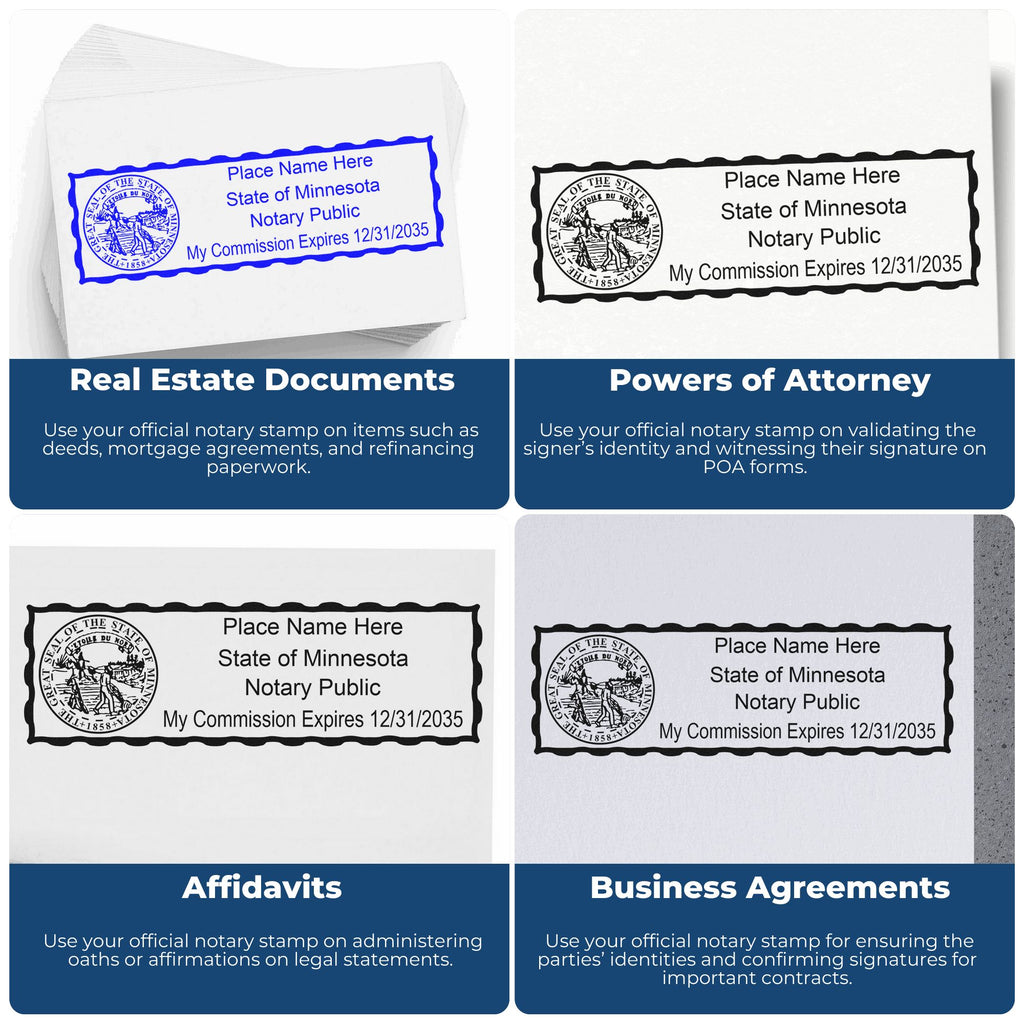 THE GREAT SEAL OF THE STATE OF MINNESOTA
L'ETOILE DU NORD
1858

Place Name Here
State of Minnesota
Notary Public
My Commission Expires 12/31/2035

Real Estate Documents

Use your official notary stamp on items such as deeds, mortgage agreements, and refinancing paperwork.

THE GREAT SEAL OF THE STATE OF MINNESOTA
L'ETOILE DU NORD
1858

Place Name Here
State of Minnesota
Notary Public
My Commission Expires 12/31/2035

Powers of Attorney

Use your official notary stamp on validating the signer's identity and witnessing their signature on POA forms.

THE GREAT SEAL OF THE STATE OF MINNESOTA
L'ETOILE DU NORD
1858

Place Name Here
State of Minnesota
Notary Public
My Commission Expires 12/31/2035

Affidavits

Use your official notary stamp on administering oaths or affirmations on legal statements.

THE GREAT SEAL OF THE STATE OF MINNESOTA
L'ETOILE DU NORD
1858

Place Name Here
State of Minnesota
Notary Public
My Commission Expires 12/31/2035

Business Agreements

Use your official notary stamp for ensuring the parties' identities and confirming signatures for important contracts.