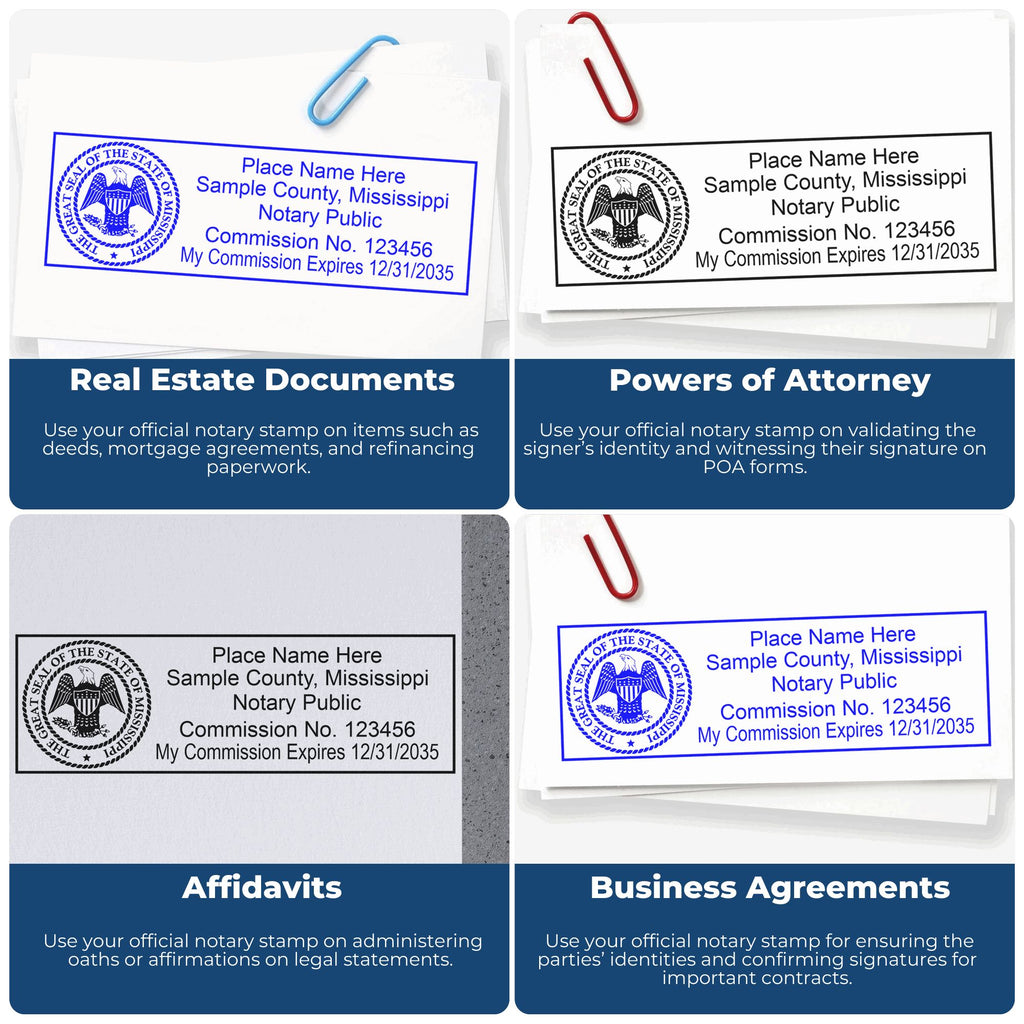 THE GREAT SEAL OF THE STATE OF MISSISSIPPI
Place Name Here
Sample County, Mississippi
Notary Public
Commission No. 123456
My Commission Expires 12/31/2035

Real Estate Documents

Use your official notary stamp on items such as deeds, mortgage agreements, and refinancing paperwork.

THE GREAT SEAL OF THE STATE OF MISSISSIPPI
Place Name Here
Sample County, Mississippi
Notary Public
Commission No. 123456
My Commission Expires 12/31/2035

Powers of Attorney

Use your official notary stamp on validating the signer's identity and witnessing their signature on POA forms.

THE GREAT SEAL OF THE STATE OF MISSISSIPPI
Place Name Here
Sample County, Mississippi
Notary Public
Commission No. 123456
My Commission Expires 12/31/2035

Affidavits

Use your official notary stamp on administering oaths or affirmations on legal statements.

THE GREAT SEAL OF THE STATE OF MISSISSIPPI
Place Name Here
Sample County, Mississippi
Notary Public
Commission No. 123456
My Commission Expires 12/31/2035

Business Agreements

Use your official notary stamp for ensuring the parties' identities and confirming signatures for important contracts.