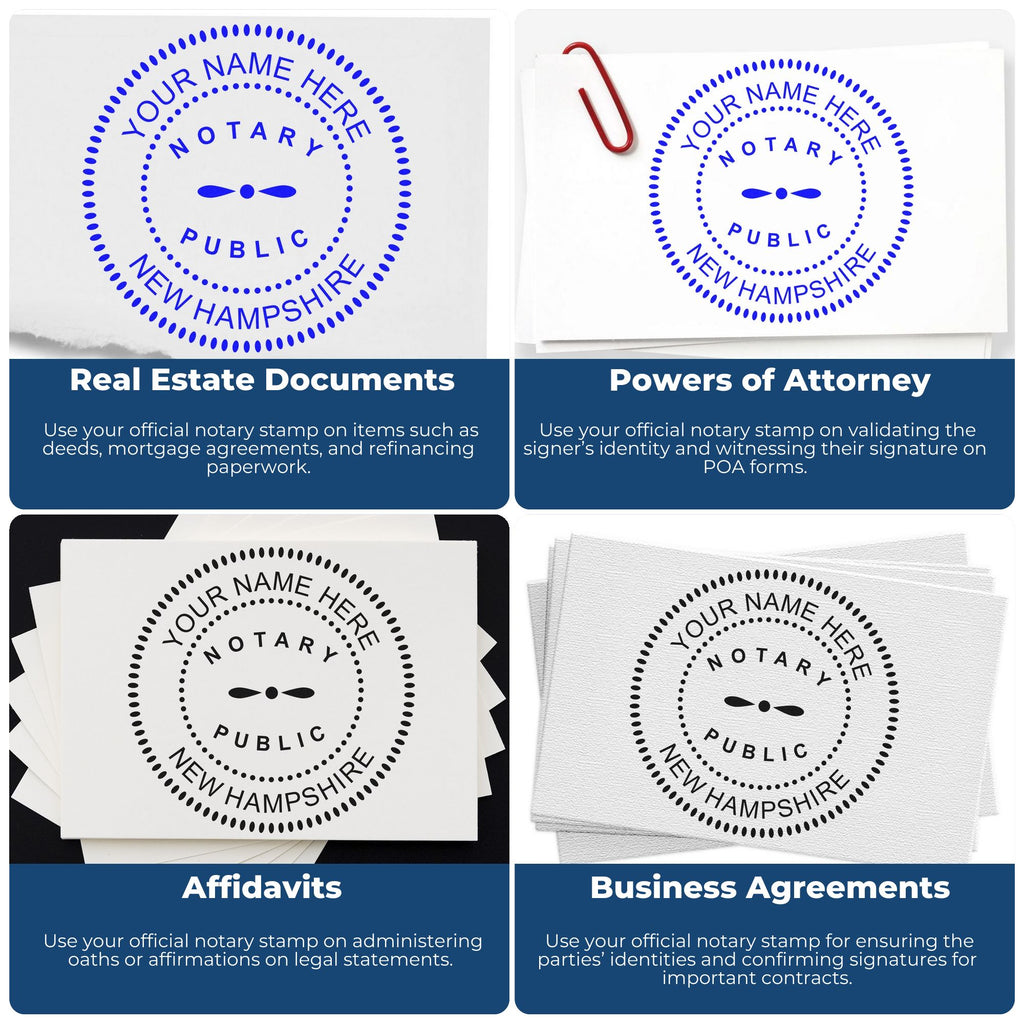 YOUR NAME HERE
NOTARY
PUBLIC
NEW HAMPSHIRE

Real Estate Documents

Use your official notary stamp on items such as deeds, mortgage agreements, and refinancing paperwork.

YOUR NAME HERE
NOTARY
PUBLIC
NEW HAMPSHIRE

Powers of Attorney

Use your official notary stamp on validating the signer's identity and witnessing their signature on POA forms.

YOUR NAME HERE
NOTARY
PUBLIC
NEW HAMPSHIRE

Affidavits

Use your official notary stamp on administering oaths or affirmations on legal statements.

YOUR NAME HERE
NOTARY
PUBLIC
NEW HAMPSHIRE

Business Agreements

Use your official notary stamp for ensuring the parties' identities and confirming signatures for important contracts.