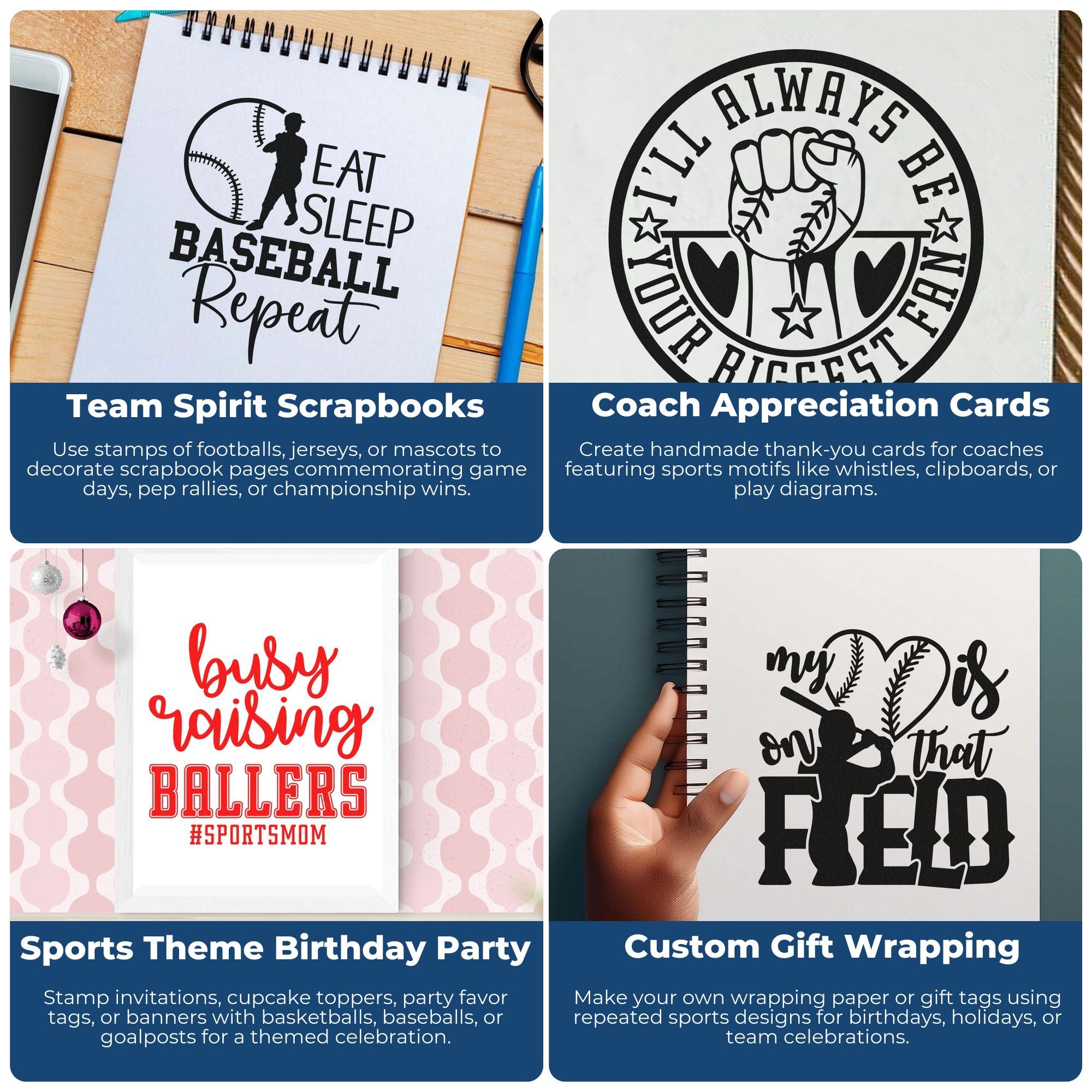 EAT SLEEP BASEBALL Repeat

Team Spirit Scrapbooks

Use stamps of footballs, jerseys, or mascots to decorate scrapbook pages commemorating game days, pep rallies, or championship wins.

I'LL ALWAYS BE YOUR BIGGEST FAN

Coach Appreciation Cards

Create handmade thank-you cards for coaches featuring sports motifs like whistles, clipboards, or play diagrams.

busy raising BALLERS #SPORTSMOM

Sports Theme Birthday Party

Stamp invitations, cupcake toppers, party favor tags, or banners with basketballs, baseballs, or goalposts for a themed celebration.

my is on that FIELD

Custom Gift Wrapping

Make your own wrapping paper or gift tags using repeated sports designs for birthdays, holidays, or team celebrations.