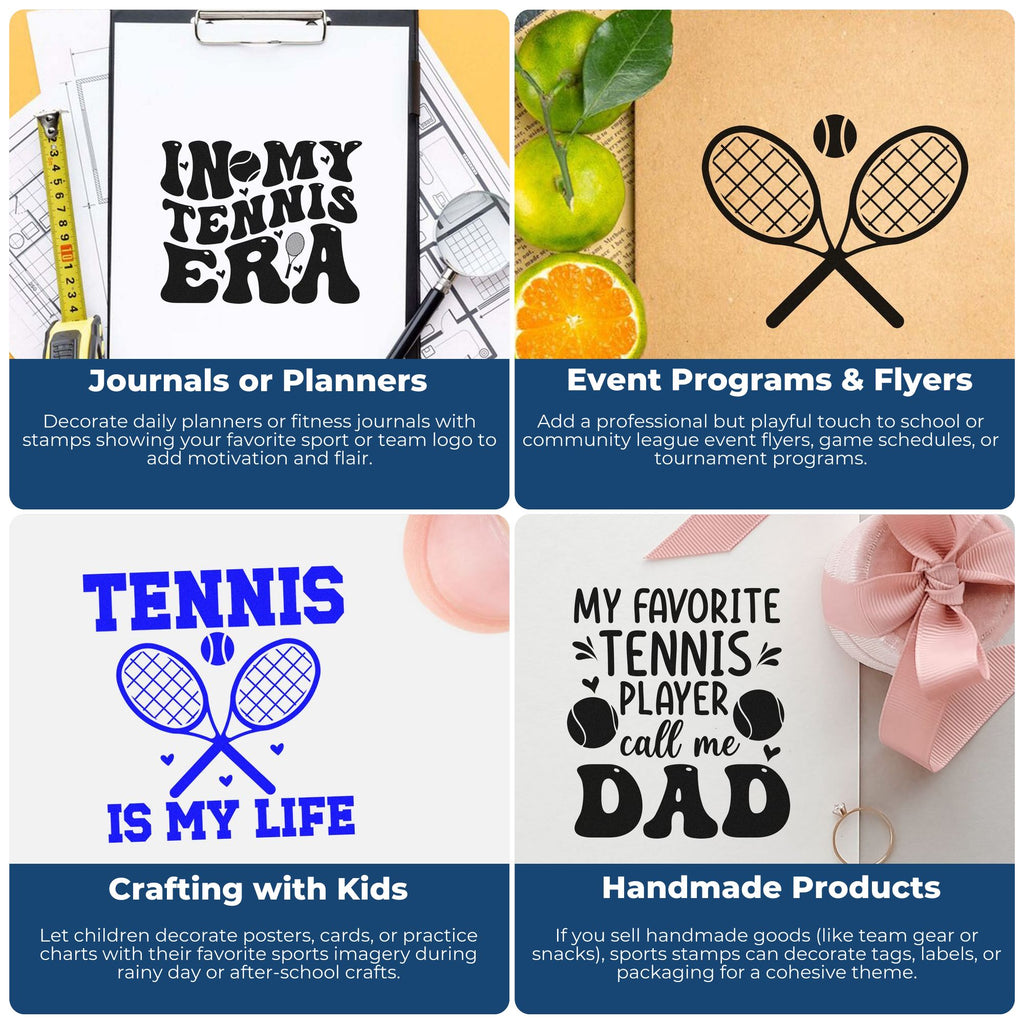 IN MY TENNIS ERA

Journals or Planners

Decorate daily planners or fitness journals with stamps showing your favorite sport or team logo to add motivation and flair.

Event Programs & Flyers

Add a professional but playful touch to school or community league event flyers, game schedules, or tournament programs.

TENNIS IS MY LIFE

Crafting with Kids

Let children decorate posters, cards, or practice charts with their favorite sports imagery during rainy day or after-school crafts.

MY FAVORITE TENNIS PLAYER call me DAD

Handmade Products

If you sell handmade goods (like team gear or snacks), sports stamps can decorate tags, labels, or packaging for a cohesive theme.