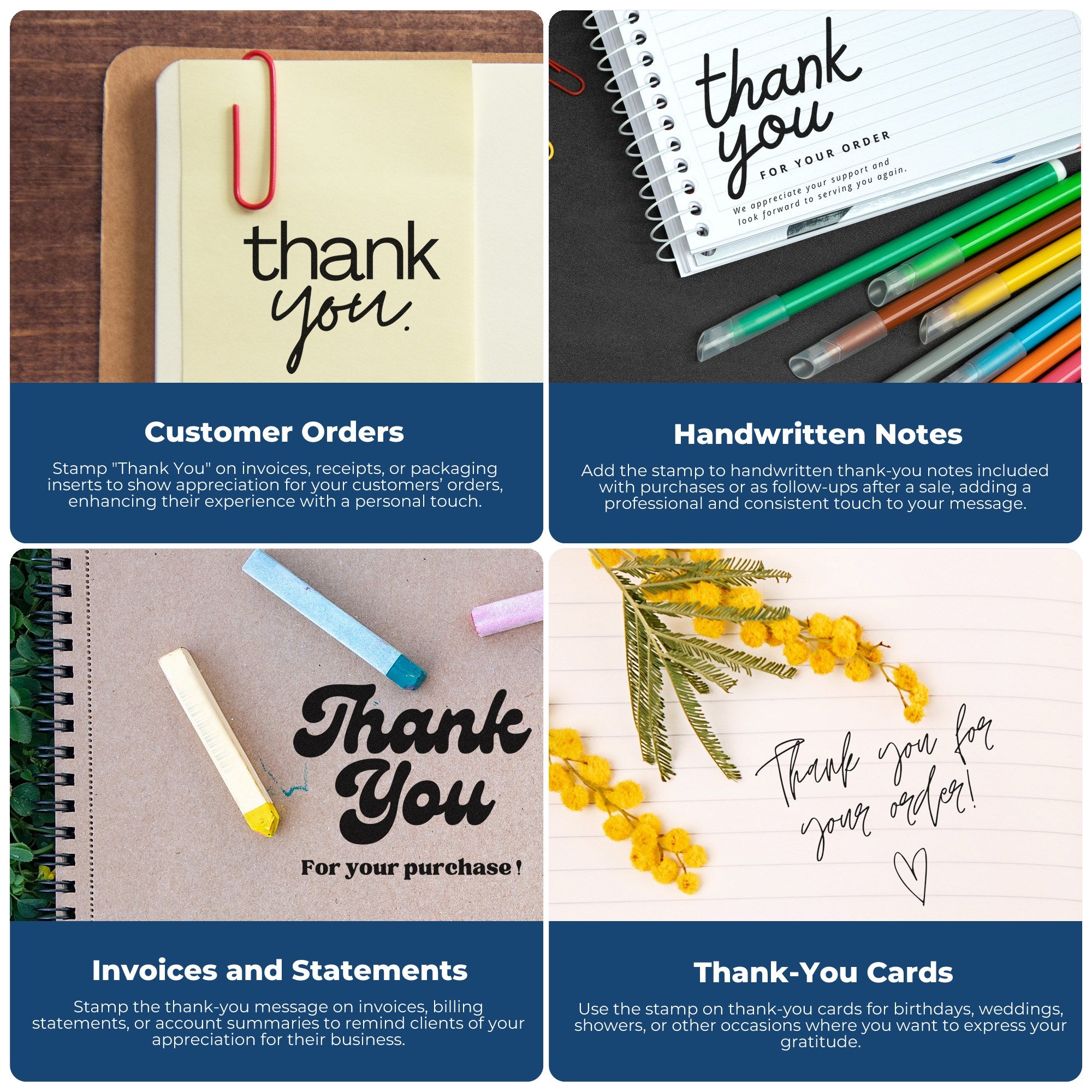 thank you.

Customer Orders

Stamp "Thank You" on invoices, receipts, or packaging inserts to show appreciation for your customers' orders, enhancing their experience with a personal touch.

thank you

FOR YOUR ORDER

We appreciate your support and look forward to serving you again.

Handwritten Notes

Add the stamp to handwritten thank-you notes included with purchases or as follow-ups after a sale, adding a professional and consistent touch to your message.

Thank You

For your purchase !

Invoices and Statements

Stamp the thank-you message on invoices, billing statements, or account summaries to remind clients of your appreciation for their business.

Thank you for your order!

Thank-You Cards

Use the stamp on thank-you cards for birthdays, weddings, showers, or other occasions where you want to express your gratitude.