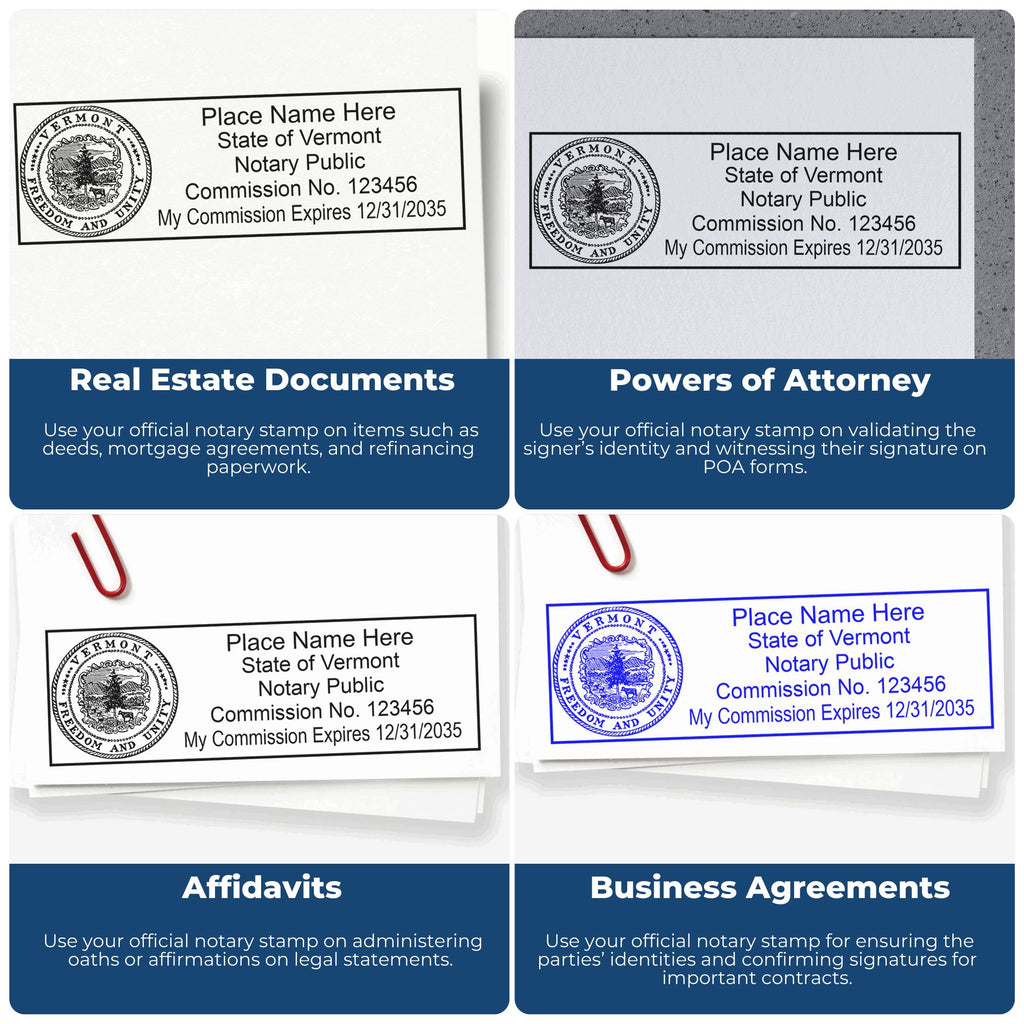 VERMONT
FREEDOM AND UNITY
Place Name Here
State of Vermont
Notary Public
Commission No. 123456
My Commission Expires 12/31/2035

Real Estate Documents

Use your official notary stamp on items such as deeds, mortgage agreements, and refinancing paperwork.

VERMONT
FREEDOM AND UNITY
Place Name Here
State of Vermont
Notary Public
Commission No. 123456
My Commission Expires 12/31/2035

Powers of Attorney

Use your official notary stamp on validating the signer's identity and witnessing their signature on POA forms.

VERMONT
FREEDOM AND UNITY
Place Name Here
State of Vermont
Notary Public
Commission No. 123456
My Commission Expires 12/31/2035

Affidavits

Use your official notary stamp on administering oaths or affirmations on legal statements.

VERMONT
FREEDOM AND UNITY
Place Name Here
State of Vermont
Notary Public
Commission No. 123456
My Commission Expires 12/31/2035

Business Agreements

Use your official notary stamp for ensuring the parties' identities and confirming signatures for important contracts.