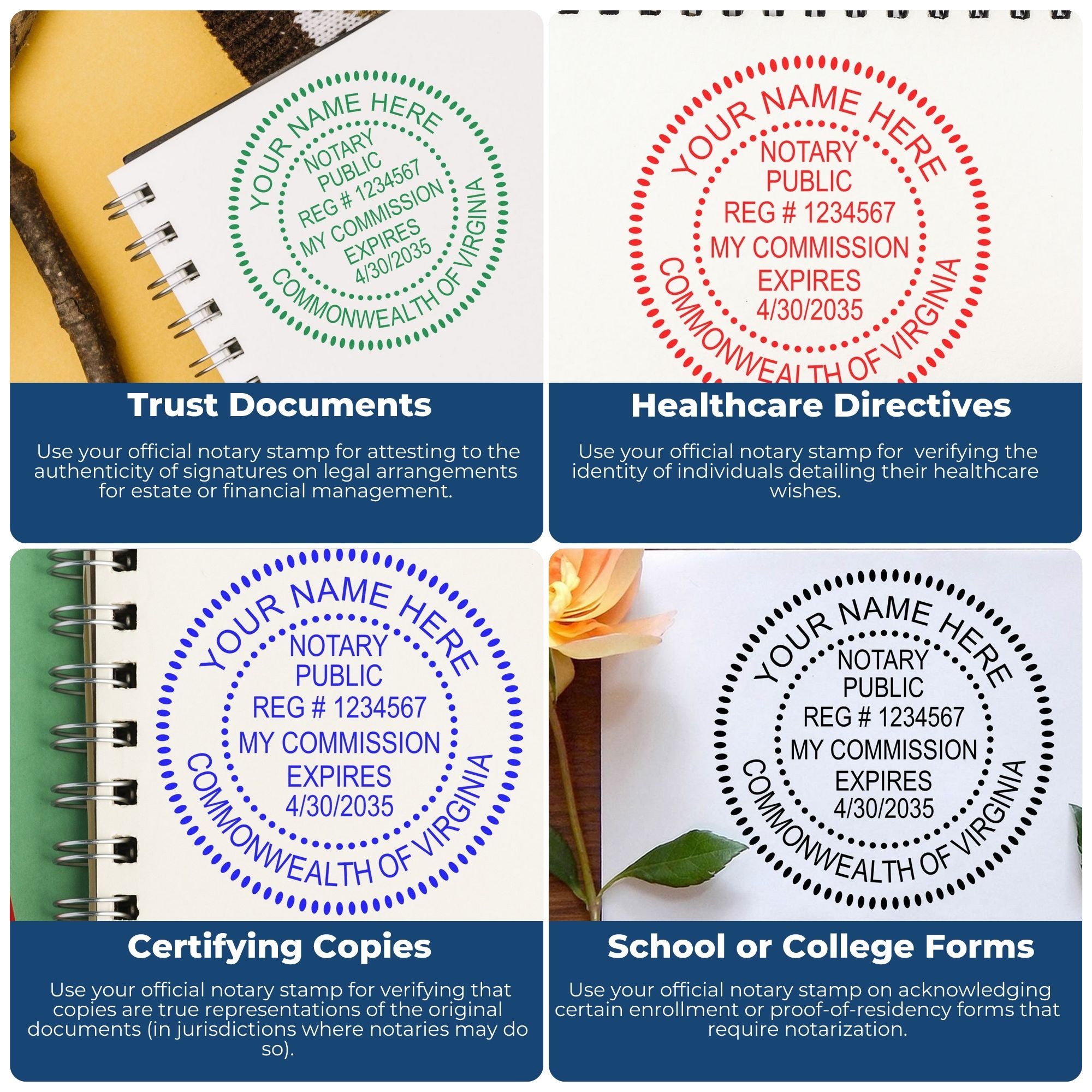 YOUR NAME HERE
NOTARY PUBLIC
REG # 1234567
MY COMMISSION EXPIRES 4/30/2035
COMMONWEALTH OF VIRGINIA

Trust Documents

Use your official notary stamp for attesting to the authenticity of signatures on legal arrangements for estate or financial management.

YOUR NAME HERE
NOTARY PUBLIC
REG # 1234567
MY COMMISSION EXPIRES 4/30/2035
COMMONWEALTH OF VIRGINIA

Healthcare Directives

Use your official notary stamp for verifying the identity of individuals detailing their healthcare wishes.

YOUR NAME HERE
NOTARY PUBLIC
REG # 1234567
MY COMMISSION EXPIRES 4/30/2035
COMMONWEALTH OF VIRGINIA

Certifying Copies

Use your official notary stamp for verifying that copies are true representations of the original documents (in jurisdictions where notaries may do so).

YOUR NAME HERE
NOTARY PUBLIC
REG # 1234567
MY COMMISSION EXPIRES 4/30/2035
COMMONWEALTH OF VIRGINIA

School or College Forms

Use your official notary stamp on acknowledging certain enrollment or proof-of-residency forms that require notarization.