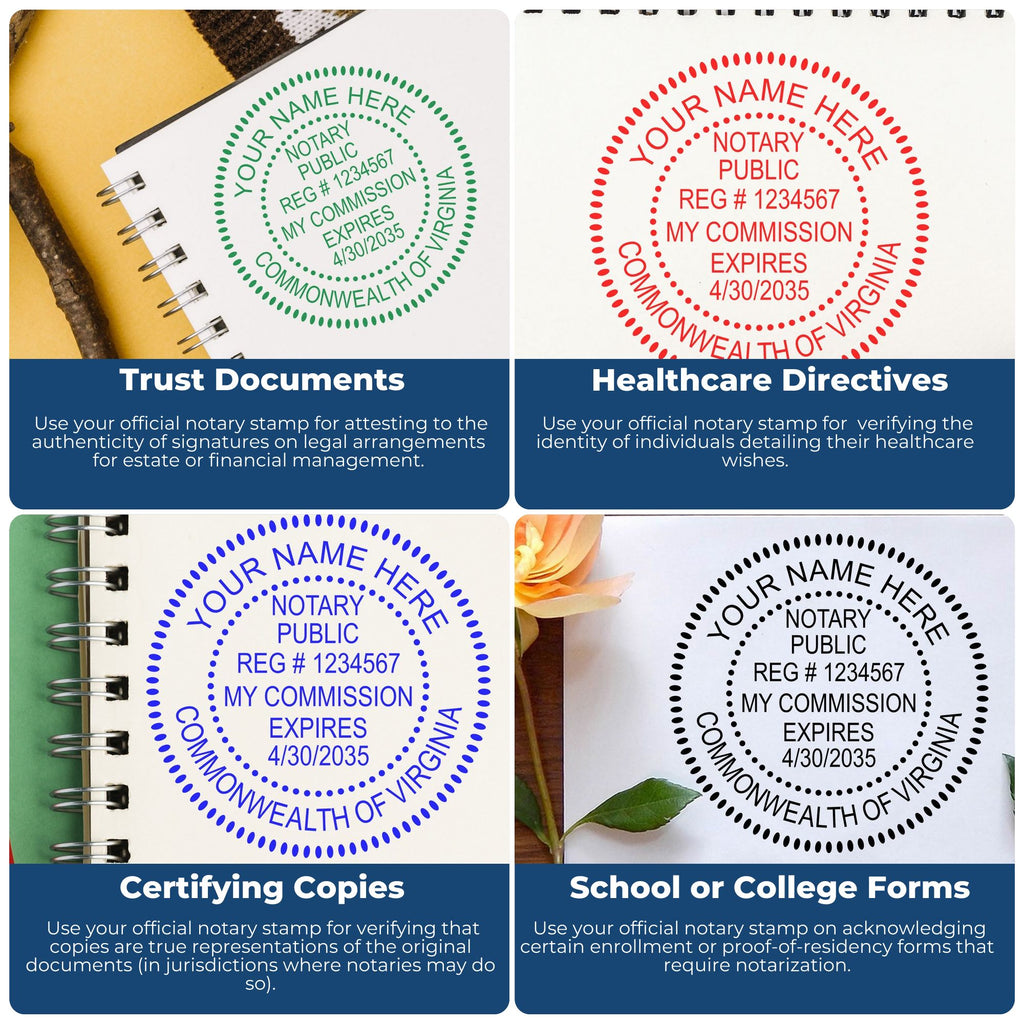 YOUR NAME HERE
NOTARY PUBLIC
REG # 1234567
MY COMMISSION EXPIRES
4/30/2035
COMMONWEALTH OF VIRGINIA

Trust Documents

Use your official notary stamp for attesting to the authenticity of signatures on legal arrangements for estate or financial management.

YOUR NAME HERE
NOTARY PUBLIC
REG # 1234567
MY COMMISSION EXPIRES
4/30/2035
COMMONWEALTH OF VIRGINIA

Healthcare Directives

Use your official notary stamp for verifying the identity of individuals detailing their healthcare wishes.

YOUR NAME HERE
NOTARY PUBLIC
REG # 1234567
MY COMMISSION EXPIRES
4/30/2035
COMMONWEALTH OF VIRGINIA

Certifying Copies

Use your official notary stamp for verifying that copies are true representations of the original documents (in jurisdictions where notaries may do so).

YOUR NAME HERE
NOTARY PUBLIC
REG # 1234567
MY COMMISSION EXPIRES
4/30/2035
COMMONWEALTH OF VIRGINIA

School or College Forms

Use your official notary stamp on acknowledging certain enrollment or proof-of-residency forms that require notarization.