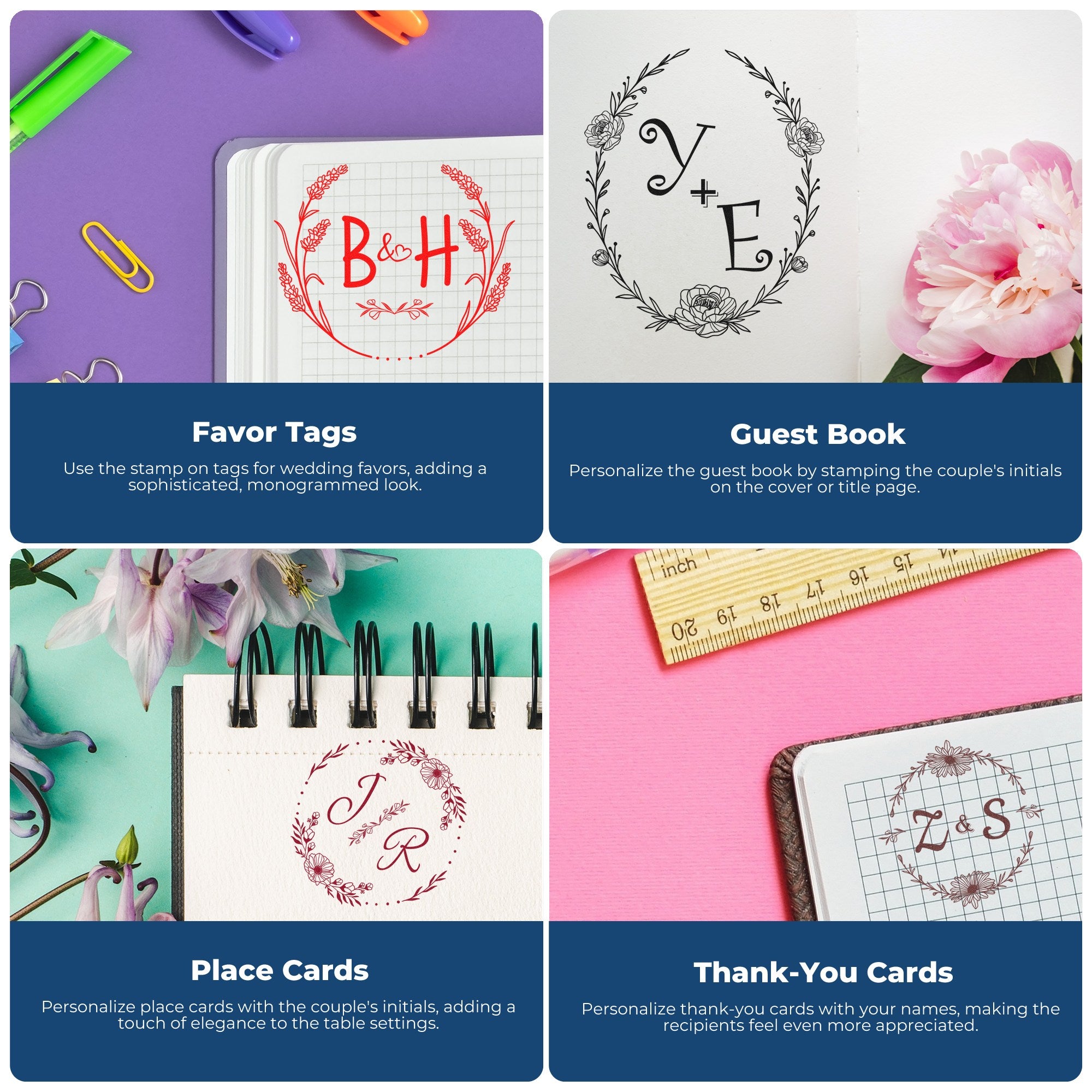 B&H

Favor Tags

Use the stamp on tags for wedding favors, adding a sophisticated, monogrammed look.

Y+E

Guest Book

Personalize the guest book by stamping the couple's initials on the cover or title page.

J R

Place Cards

Personalize place cards with the couple's initials, adding a touch of elegance to the table settings.

inch 20 19 18 17 16 15 14

Z&S

Thank-You Cards

Personalize thank-you cards with your names, making the recipients feel even more appreciated.