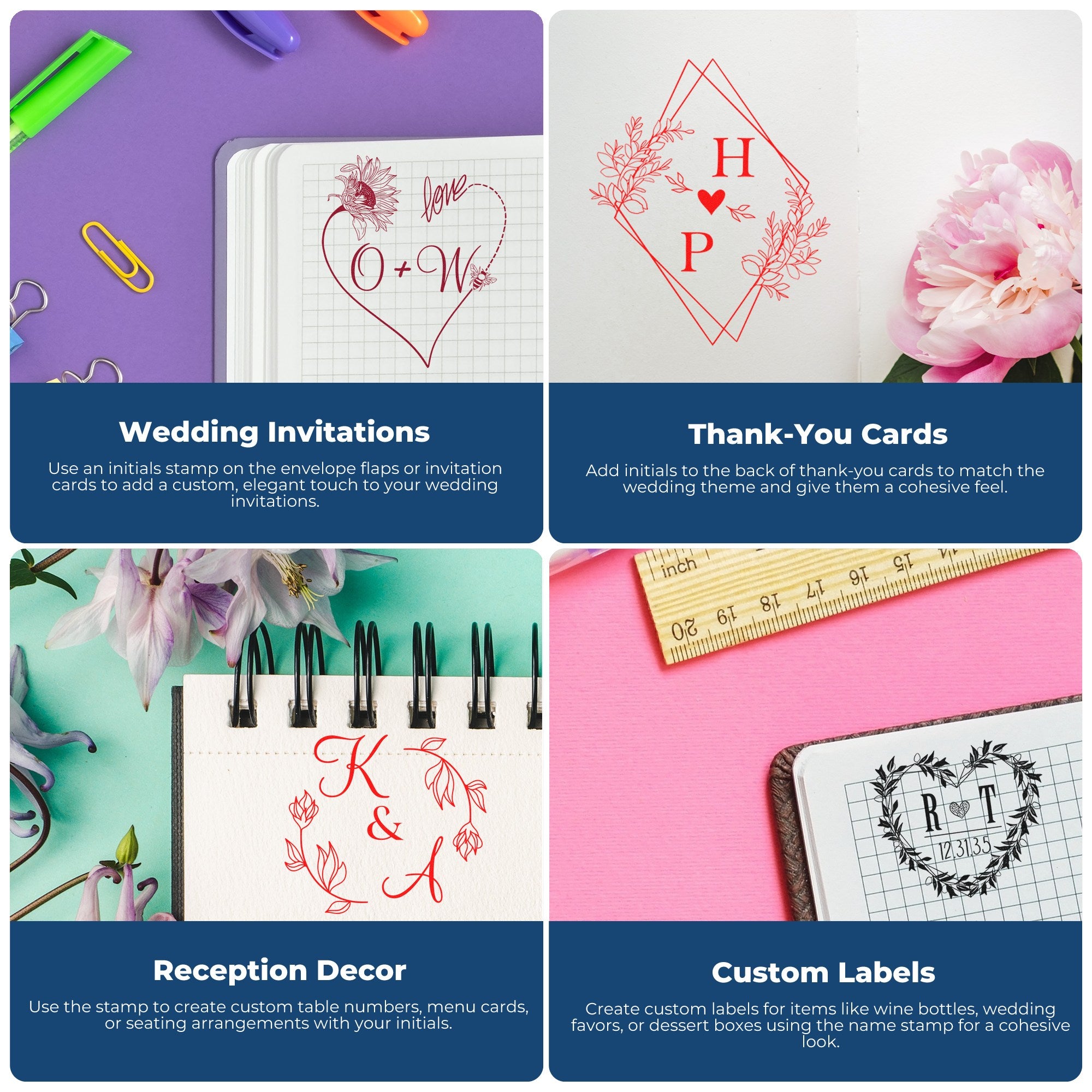 love
O + W

Wedding Invitations

Use an initials stamp on the envelope flaps or invitation cards to add a custom, elegant touch to your wedding invitations.

H
P

Thank-You Cards

Add initials to the back of thank-you cards to match the wedding theme and give them a cohesive feel.

K
&
A

Reception Decor

Use the stamp to create custom table numbers, menu cards, or seating arrangements with your initials.

inch 20 19 18 17 16 15

R T
12.31.35

Custom Labels

Create custom labels for items like wine bottles, wedding favors, or dessert boxes using the name stamp for a cohesive look.