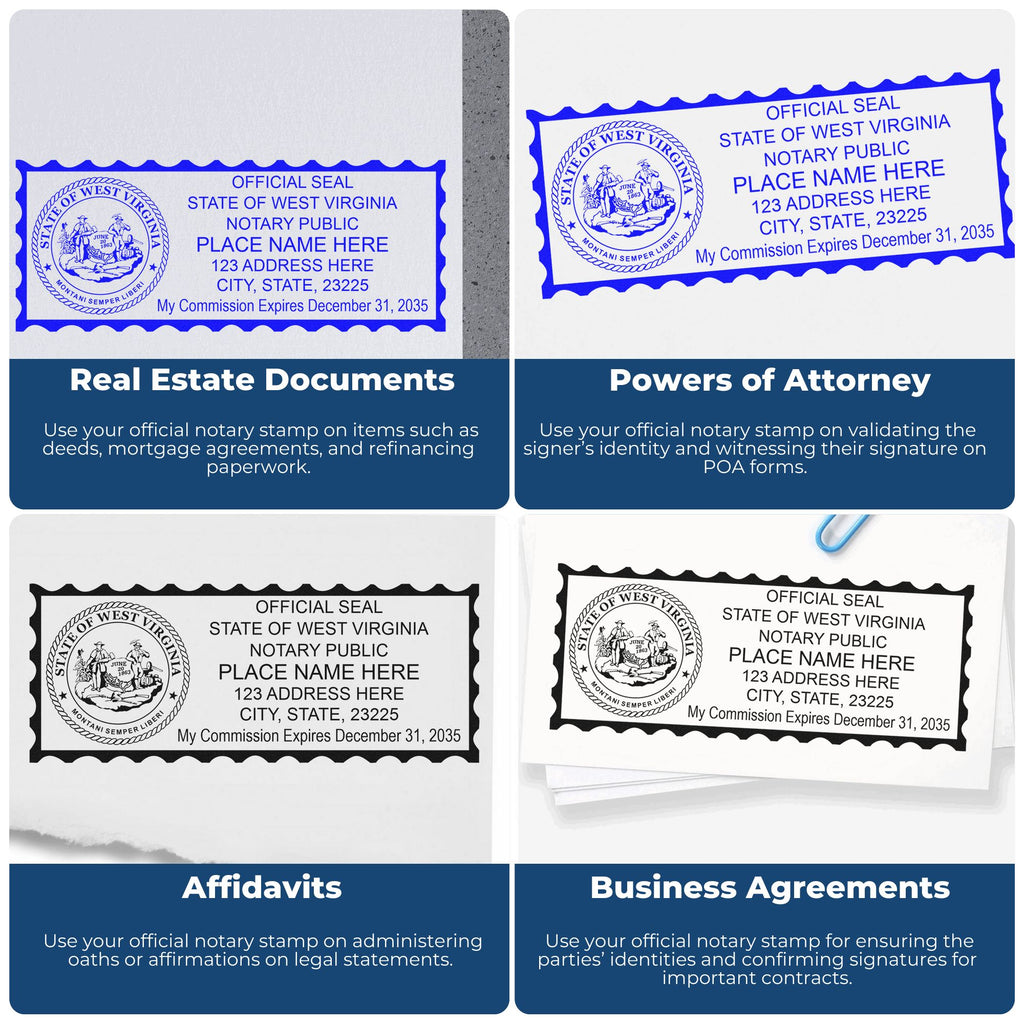 STATE OF WEST VIRGINIA
JUNE 20 1863
MONTANI SEMPER LIBERI
OFFICIAL SEAL
STATE OF WEST VIRGINIA
NOTARY PUBLIC
PLACE NAME HERE
123 ADDRESS HERE
CITY, STATE, 23225
My Commission Expires December 31, 2035

Real Estate Documents

Use your official notary stamp on items such as deeds, mortgage agreements, and refinancing paperwork.

STATE OF WEST VIRGINIA
JUNE 20 1863
MONTANI SEMPER LIBERI
OFFICIAL SEAL
STATE OF WEST VIRGINIA
NOTARY PUBLIC
PLACE NAME HERE
123 ADDRESS HERE
CITY, STATE, 23225
My Commission Expires December 31, 2035

Powers of Attorney

Use your official notary stamp on validating the signer's identity and witnessing their signature on POA forms.

STATE OF WEST VIRGINIA
JUNE 20 1863
MONTANI SEMPER LIBERI
OFFICIAL SEAL
STATE OF WEST VIRGINIA
NOTARY PUBLIC
PLACE NAME HERE
123 ADDRESS HERE
CITY, STATE, 23225
My Commission Expires December 31, 2035

Affidavits

Use your official notary stamp on administering oaths or affirmations on legal statements.

STATE OF WEST VIRGINIA
JUNE 20 1863
MONTANI SEMPER LIBERI
OFFICIAL SEAL
STATE OF WEST VIRGINIA
NOTARY PUBLIC
PLACE NAME HERE
123 ADDRESS HERE
CITY, STATE, 23225
My Commission Expires December 31, 2035

Business Agreements

Use your official notary stamp for ensuring the parties' identities and confirming signatures for important contracts.