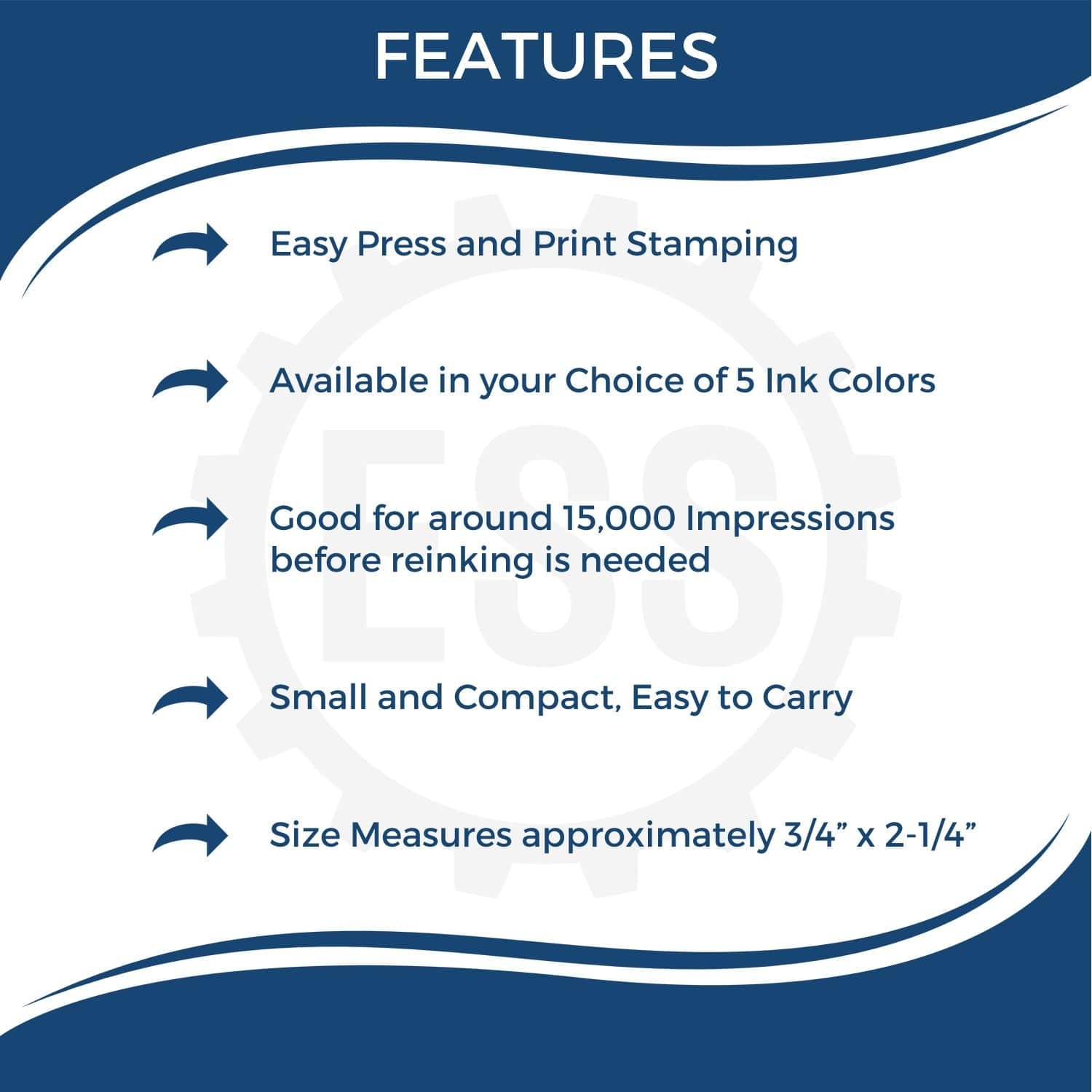 FEATURES

Easy Press and Print Stamping

Available in your Choice of 5 Ink Colors

Good for around 15,000 Impressions before reinking is needed

Small and Compact, Easy to Carry

Size Measures approximately 3/4” x 2-1/4”

ESS