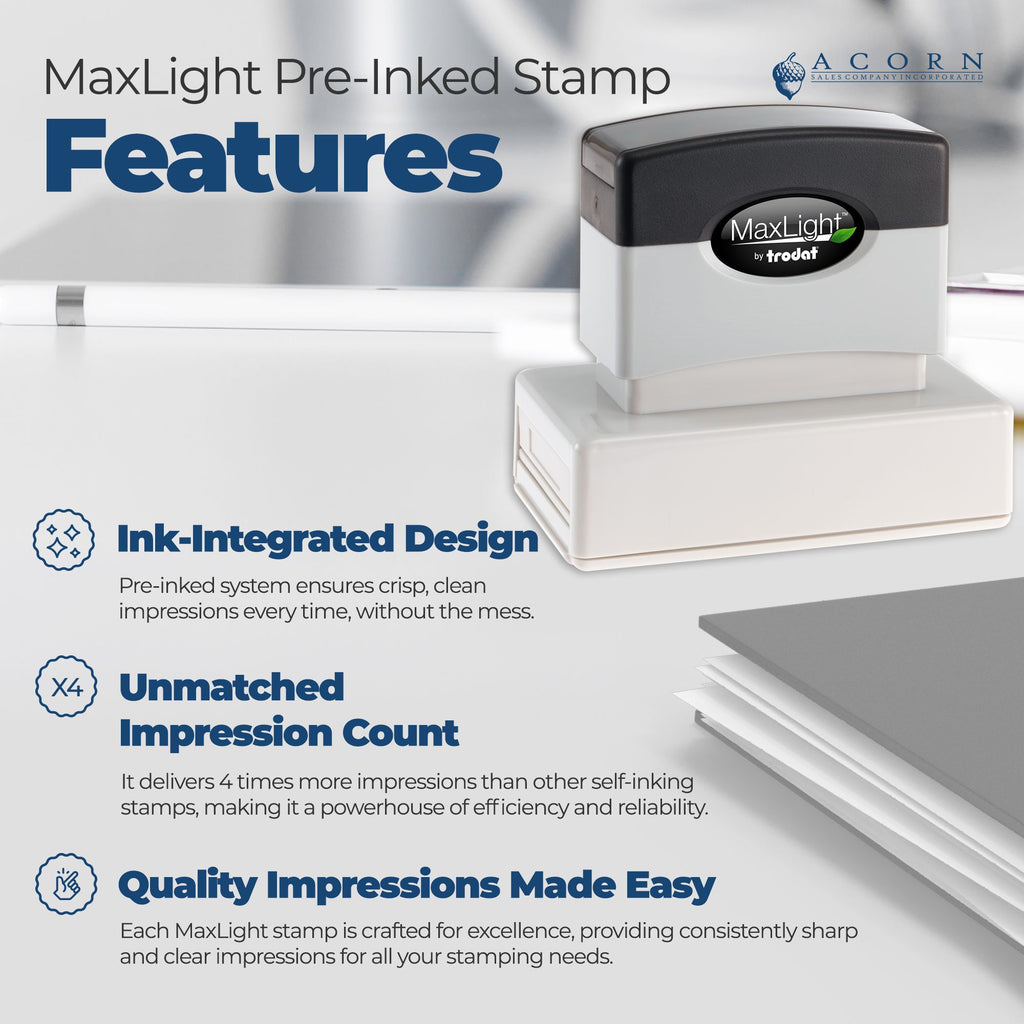 MaxLight Pre-Inked Stamp
Features

ACORN
SALES COMPANY INCORPORATED

MaxLight™
by trodat

Ink-Integrated Design
Pre-inked system ensures crisp, clean impressions every time, without the mess.

X4
Unmatched Impression Count
It delivers 4 times more impressions than other self-inking stamps, making it a powerhouse of efficiency and reliability.

Quality Impressions Made Easy
Each MaxLight stamp is crafted for excellence, providing consistently sharp and clear impressions for all your stamping needs.