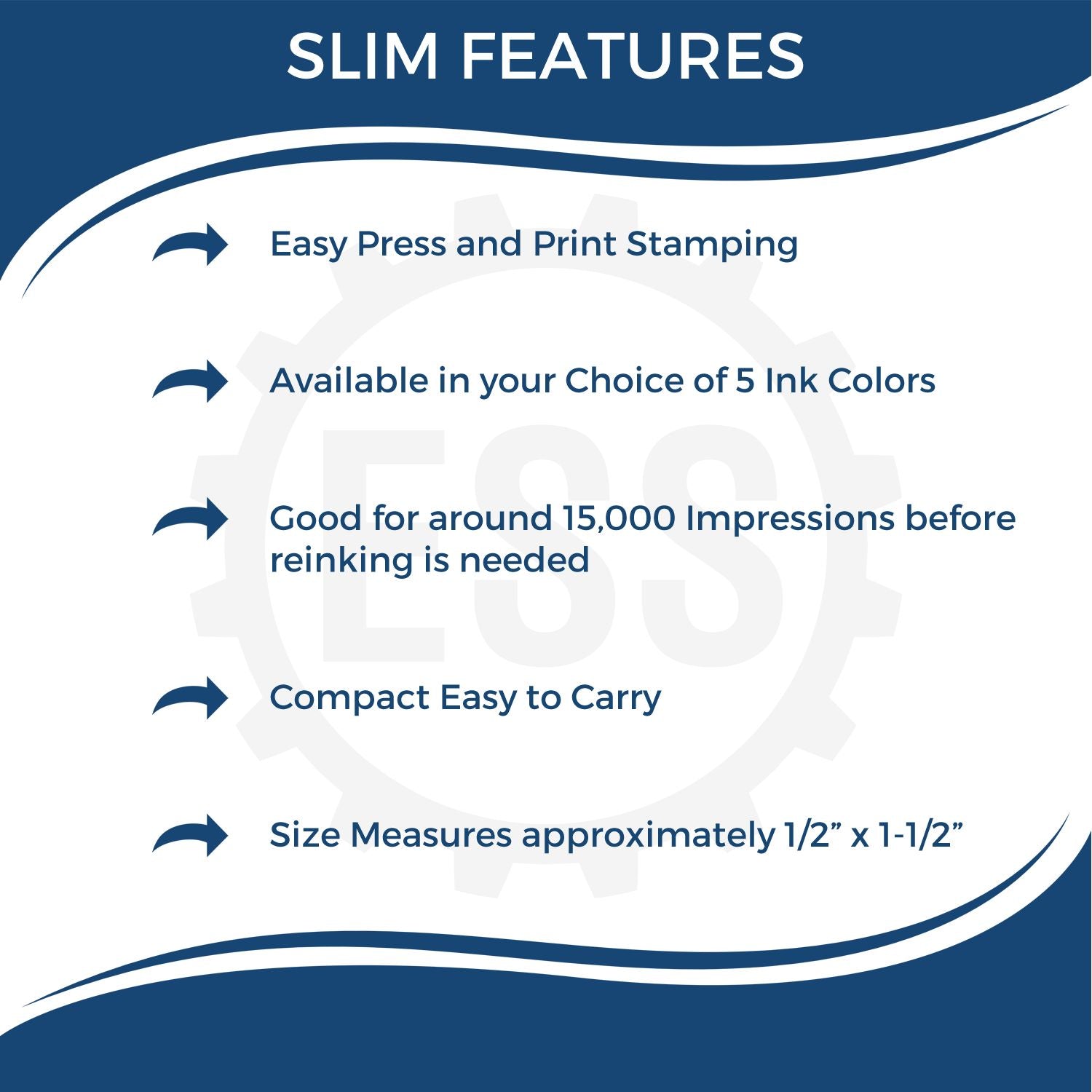 SLIM FEATURES

Easy Press and Print Stamping

Available in your Choice of 5 Ink Colors

Good for around 15,000 Impressions before reinking is needed

Compact Easy to Carry

Size Measures approximately 1/2” x 1-1/2”

ESS