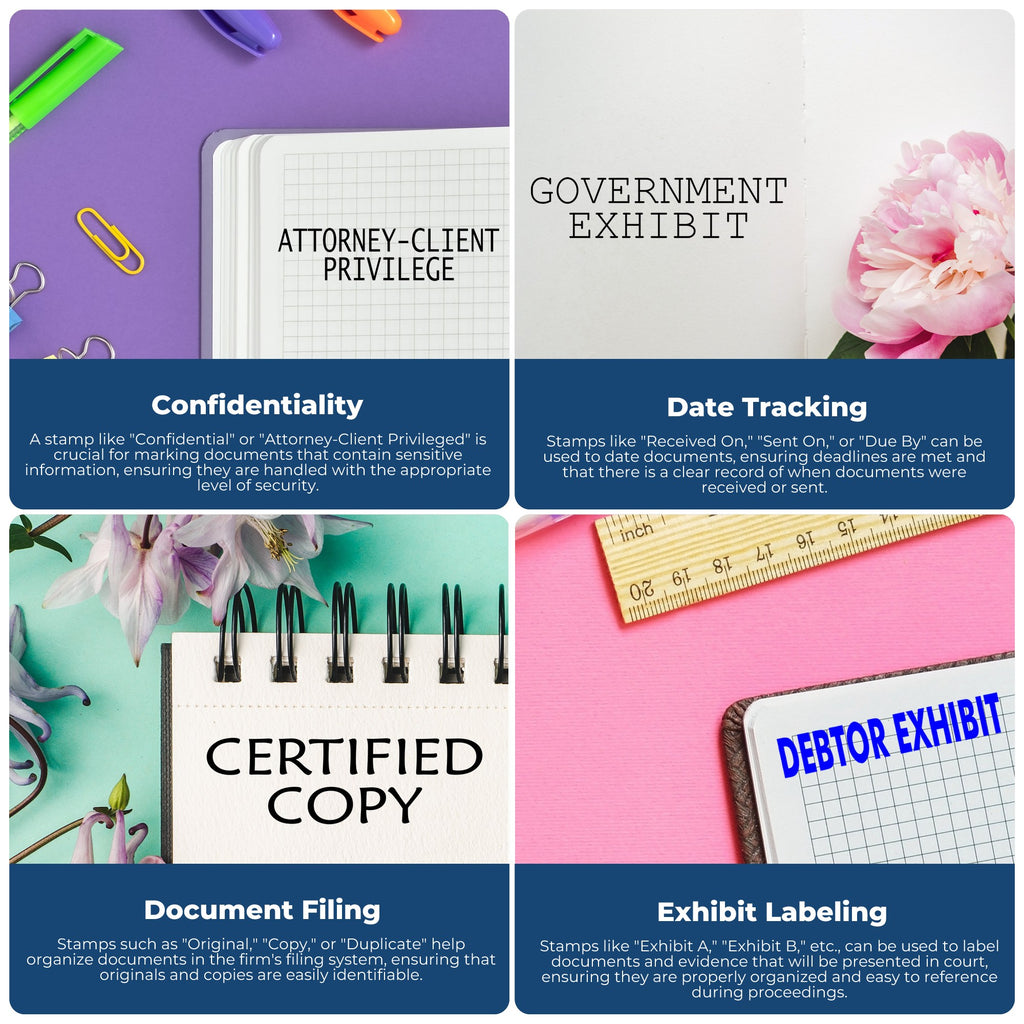 ATTORNEY-CLIENT PRIVILEGE

Confidentiality

A stamp like "Confidential" or "Attorney-Client Privileged" is crucial for marking documents that contain sensitive information, ensuring they are handled with the appropriate level of security.

GOVERNMENT EXHIBIT

Date Tracking

Stamps like "Received On," "Sent On," or "Due By" can be used to date documents, ensuring deadlines are met and that there is a clear record of when documents were received or sent.

CERTIFIED COPY

Document Filing

Stamps such as "Original," "Copy," or "Duplicate" help organize documents in the firm's filing system, ensuring that originals and copies are easily identifiable.

inch 15 16 17 18 19 20

DEBTOR EXHIBIT

Exhibit Labeling

Stamps like "Exhibit A," "Exhibit B," etc., can be used to label documents and evidence that will be presented in court, ensuring they are properly organized and easy to reference during proceedings.