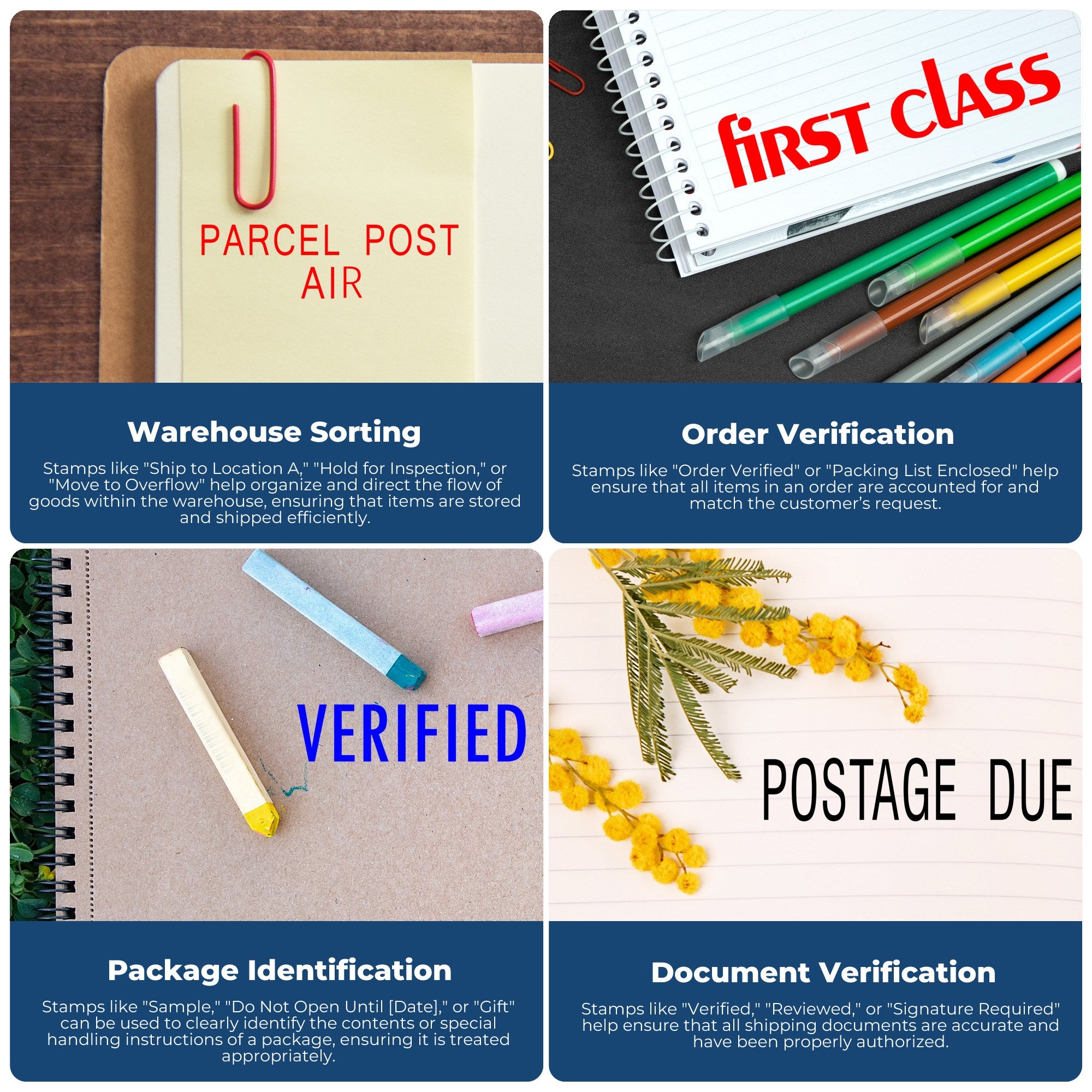 PARCEL POST
AIR

Warehouse Sorting

Stamps like "Ship to Location A," "Hold for Inspection," or "Move to Overflow" help organize and direct the flow of goods within the warehouse, ensuring that items are stored and shipped efficiently.

first class

Order Verification

Stamps like "Order Verified" or "Packing List Enclosed" help ensure that all items in an order are accounted for and match the customer's request.

VERIFIED

Package Identification

Stamps like "Sample," "Do Not Open Until [Date]," or "Gift" can be used to clearly identify the contents or special handling instructions of a package, ensuring it is treated appropriately.

POSTAGE DUE

Document Verification

Stamps like "Verified," "Reviewed," or "Signature Required" help ensure that all shipping documents are accurate and have been properly authorized.