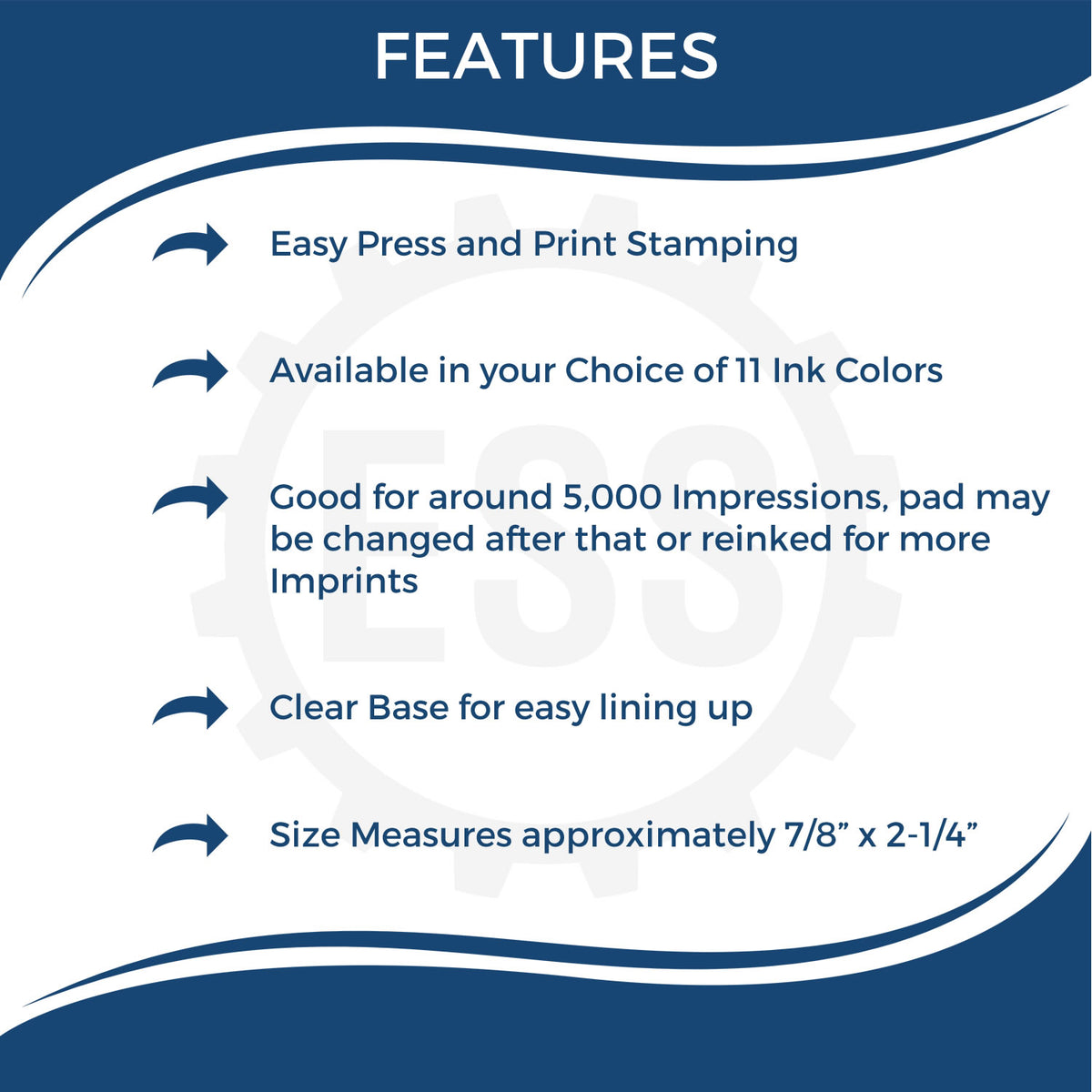 FEATURES

Easy Press and Print Stamping

Available in your Choice of 11 Ink Colors

Good for around 5,000 Impressions, pad may be changed after that or reinked for more Imprints

Clear Base for easy lining up

Size Measures approximately 7/8” x 2-1/4”

ESS