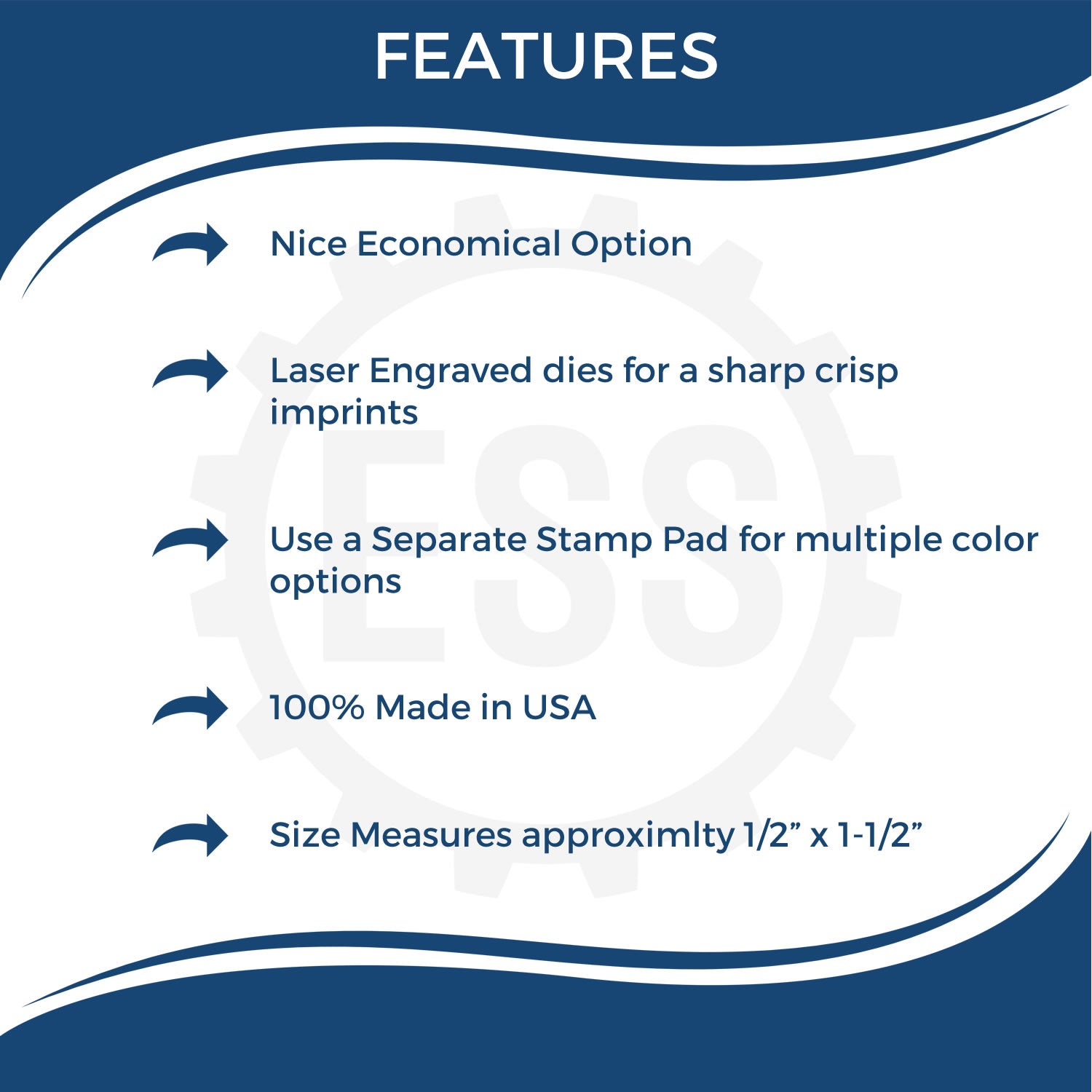 FEATURES

Nice Economical Option

Laser Engraved dies for a sharp crisp imprints

Use a Separate Stamp Pad for multiple color options

100% Made in USA

Size Measures approximlty 1/2” x 1-1/2”

ESS